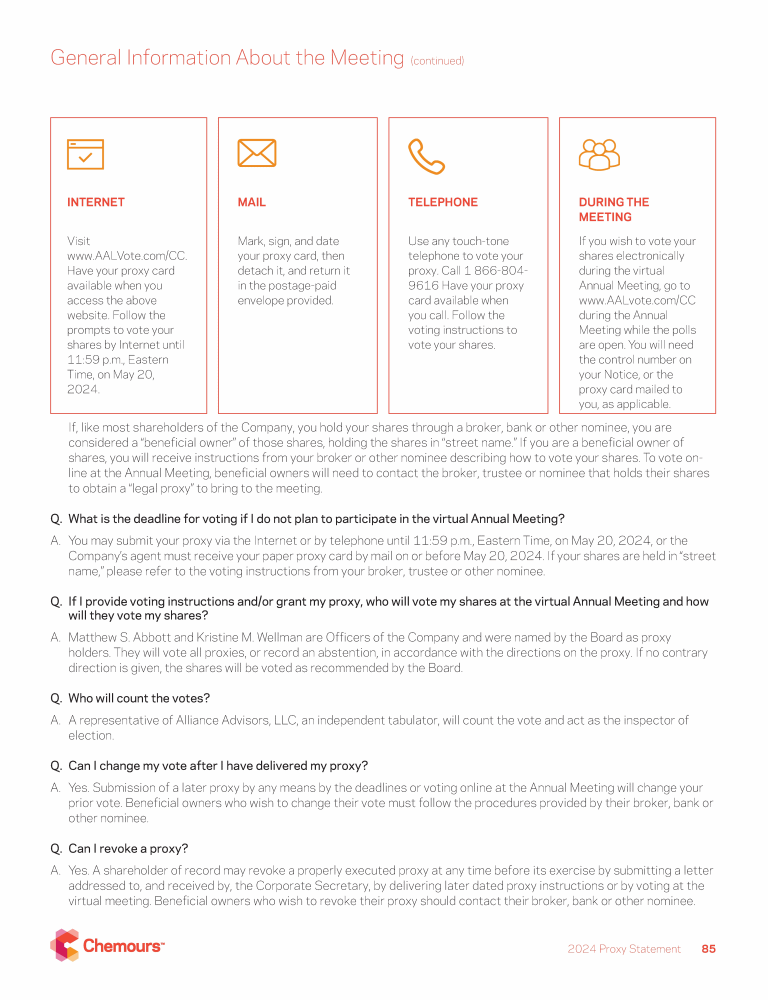 General Information About the Meeting (continued)

INTERNET

Visit www.AALVote.com/CC. Have your proxy card available when you access the above website. Follow the prompts to vote your shares by Internet until 11:59 p.m., Eastern Time, on May 20, 2024.

MAIL

Mark, sign, and date your proxy card, then detach it, and return it in the postage-paid envelope provided.

TELEPHONE

Use any touch-tone telephone to vote your proxy. Call 1 866-804-9616 Have your proxy card available when you call. Follow the voting instructions to vote your shares.

DURING THE MEETING

If you wish to vote your shares electronically during the virtual Annual Meeting, go to www.AALvote.com/CC during the Annual Meeting while the polls are open. You will need the control number on your Notice, or the proxy card mailed to you, as applicable.

If, like most shareholders of the Company, you hold your shares through a broker, bank or other nominee, you are considered a "beneficial owner" of those shares, holding the shares in "street name." If you are a beneficial owner of shares, you will receive instructions from your broker or other nominee describing how to vote your shares. To vote online at the Annual Meeting, beneficial owners will need to contact the broker, trustee or nominee that holds their shares to obtain a "legal proxy" to bring to the meeting.

Q. What is the deadline for voting if I do not plan to participate in the virtual Annual Meeting?

A. You may submit your proxy via the Internet or by telephone until 11:59 p.m., Eastern Time, on May 20, 2024, or the Company's agent must receive your paper proxy card by mail on or before May 20, 2024. If your shares are held in "street name," please refer to the voting instructions from your broker, trustee or other nominee.

Q. If I provide voting instructions and/or grant my proxy, who will vote my shares at the virtual Annual Meeting and how will they vote my shares?

A. Matthew S. Abbott and Kristine M. Wellman are Officers of the Company and were named by the Board as proxy holders. They will vote all proxies, or record an abstention, in accordance with the directions on the proxy. If no contrary direction is given, the shares will be voted as recommended by the Board.

Q. Who will count the votes?

A. A representative of Alliance Advisors, LLC, an independent tabulator, will count the vote and act as the inspector of election.

Q. Can I change my vote after I have delivered my proxy?

A. Yes. Submission of a later proxy by any means by the deadlines or voting online at the Annual Meeting will change your prior vote. Beneficial owners who wish to change their vote must follow the procedures provided by their broker, bank or other nominee.

Q. Can I revoke a proxy?

A. Yes. A shareholder of record may revoke a properly executed proxy at any time before its exercise by submitting a letter addressed to, and received by, the Corporate Secretary, by delivering later dated proxy instructions or by voting at the virtual meeting. Beneficial owners who wish to revoke their proxy should contact their broker, bank or other nominee.

Chemours™

2024 Proxy Statement 85